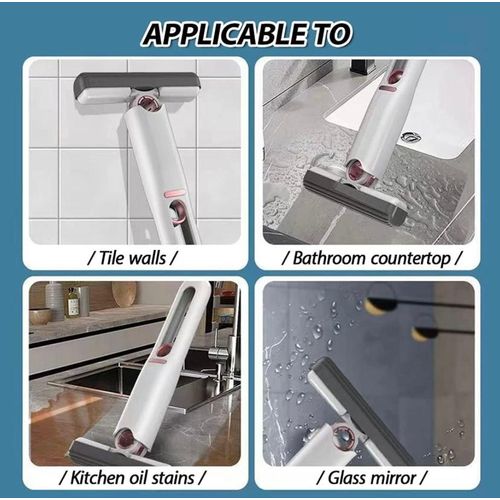 APPLICABLE TO

/ Tile walls /

/ Bathroom countertop /

/ Kitchen oil stains /

/ Glass mirror /